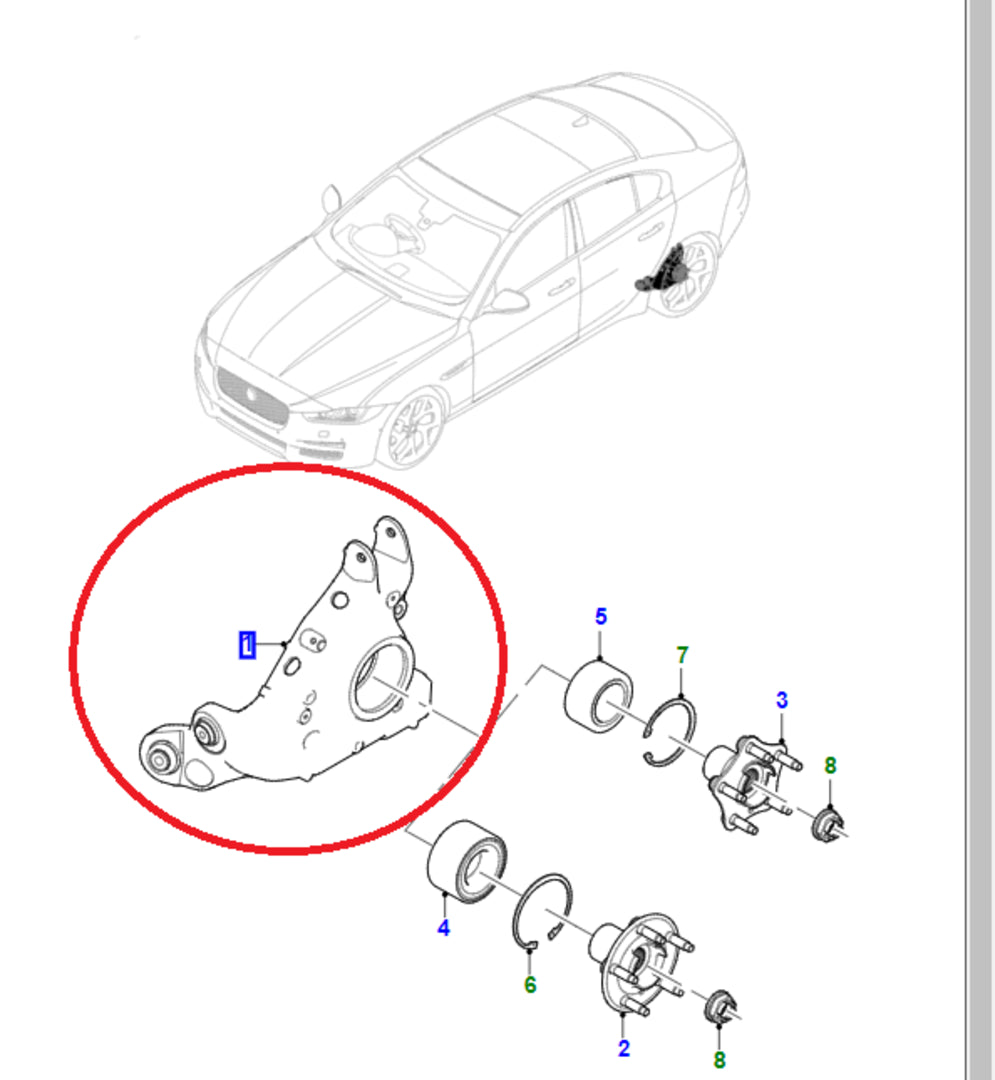 1
5
7
3
8
4
6
2
8