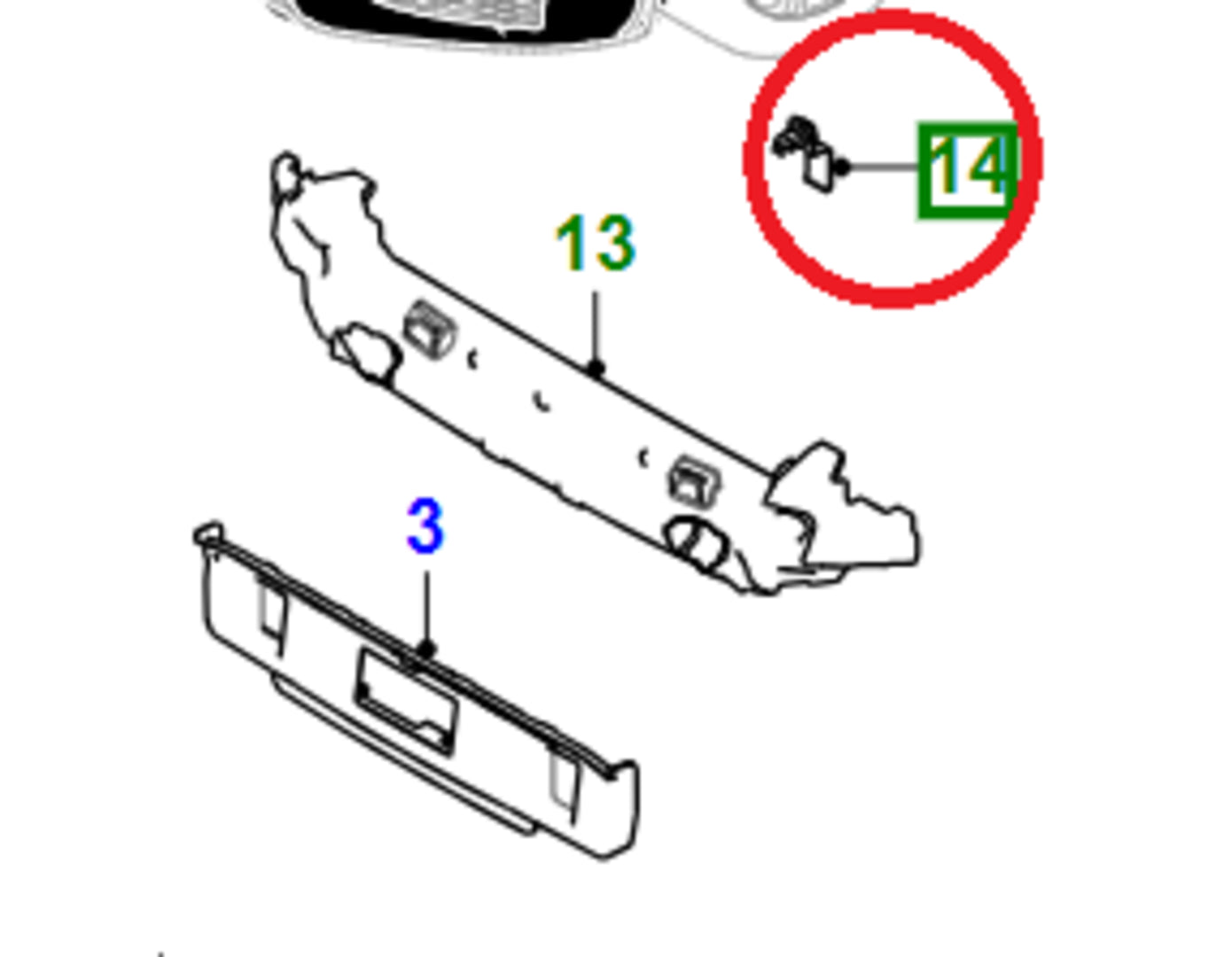 14
13
3