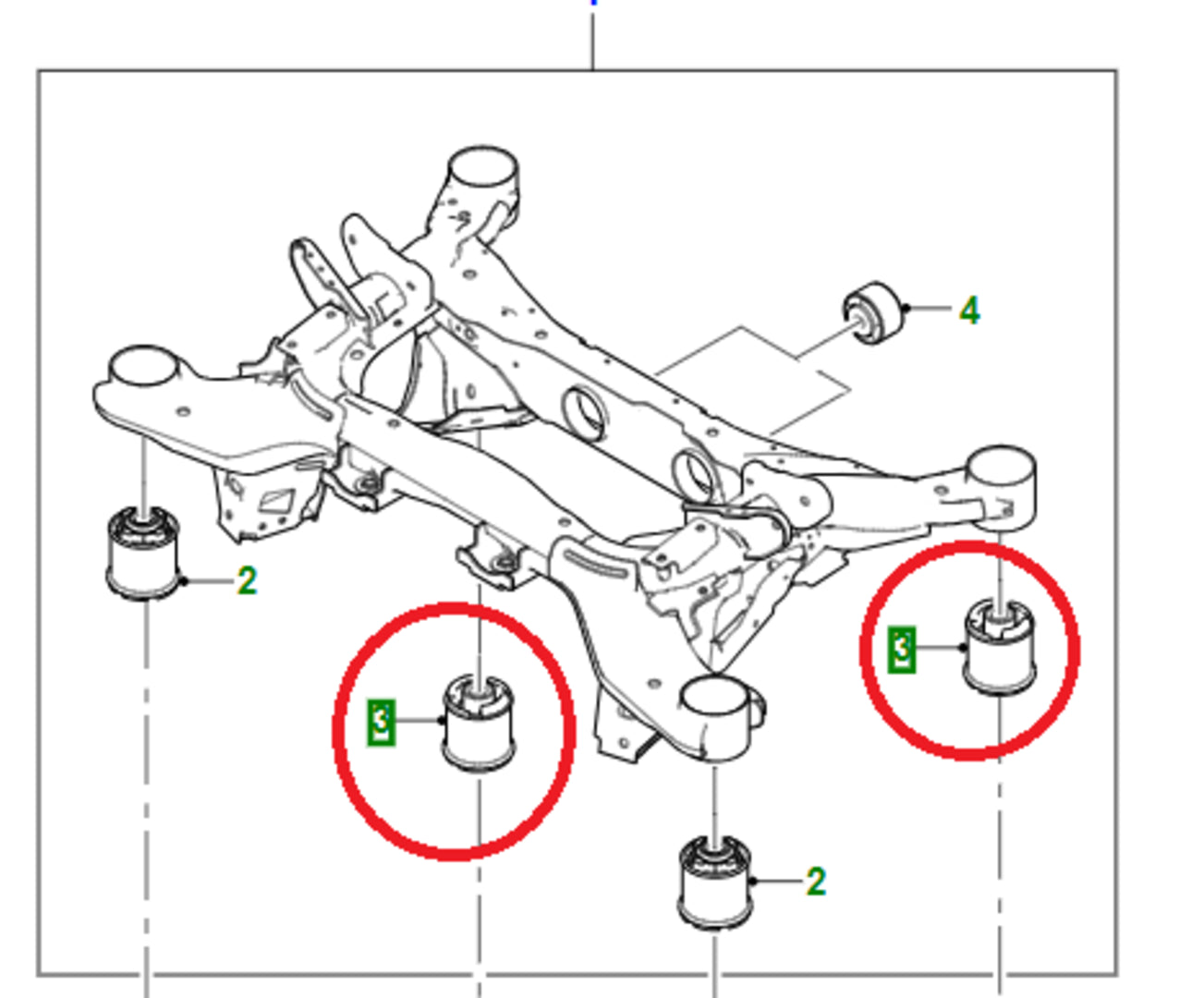 4
2
3
3
2