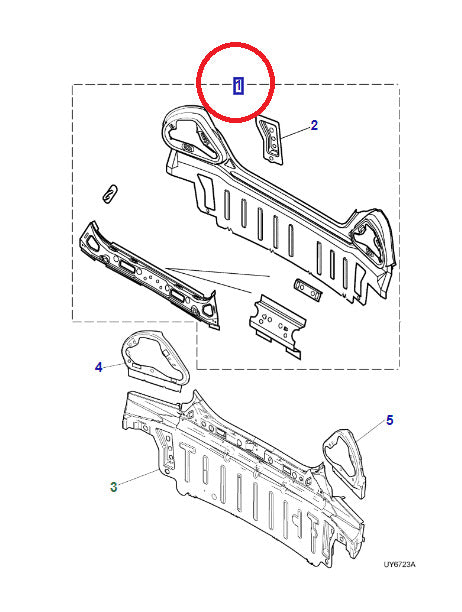 1
2
4
5
3
UY6723A