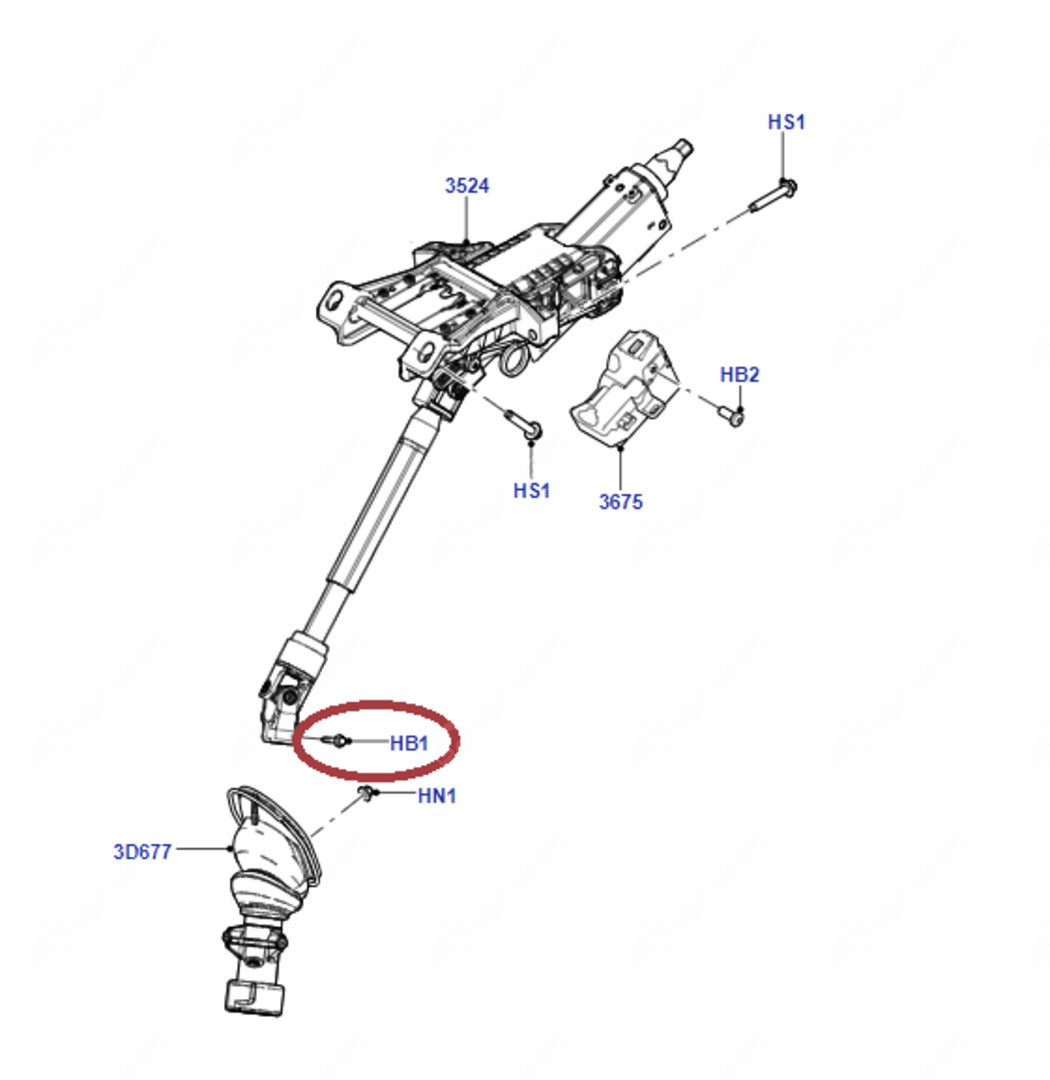 HS1
3524
HB2
HS1
3675
HB1
HN1
3D677